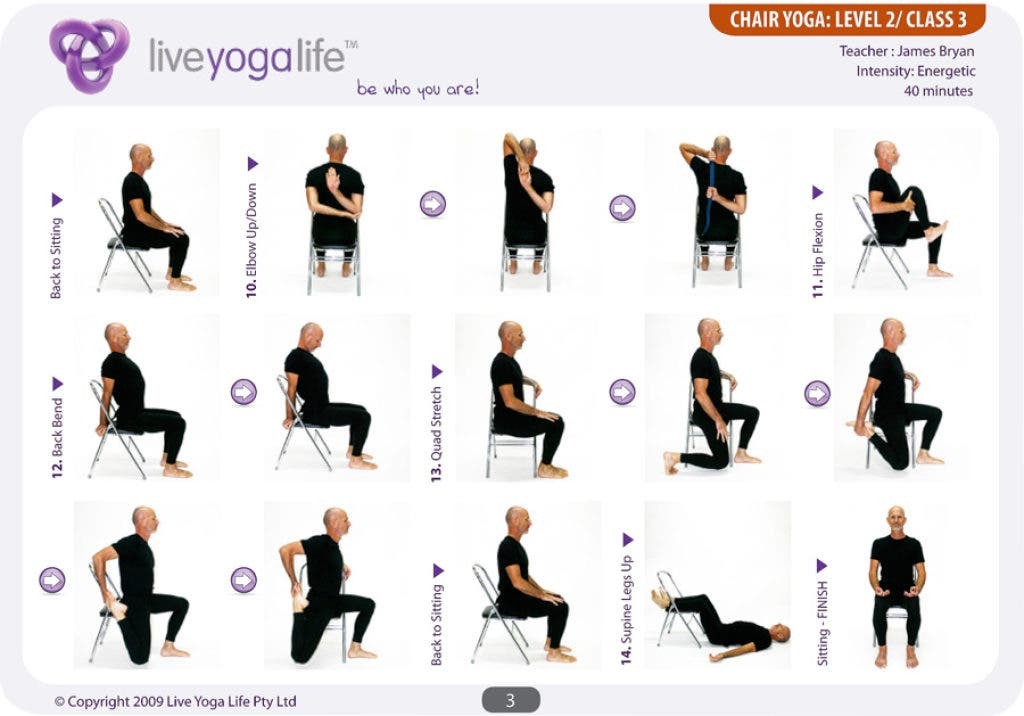 liveyogalife™
be who you are!

CHAIR YOGA: LEVEL 2/ CLASS 3
Teacher : James Bryan
Intensity: Energetic
40 minutes

Back to Sitting

10. Elbow Up/Down

11. Hip Flexion

12. Back Bend

13. Quad Stretch

Back to Sitting

14. Supine Legs Up

Sitting - FINISH

© Copyright 2009 Live Yoga Life Pty Ltd

3